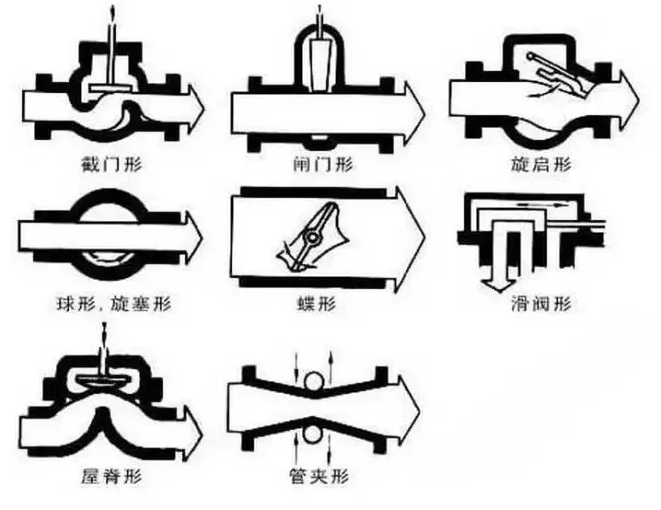 截门形

闸门形

旋启形

球形，旋塞形

蝶形

滑阀形

屋脊形

管夹形